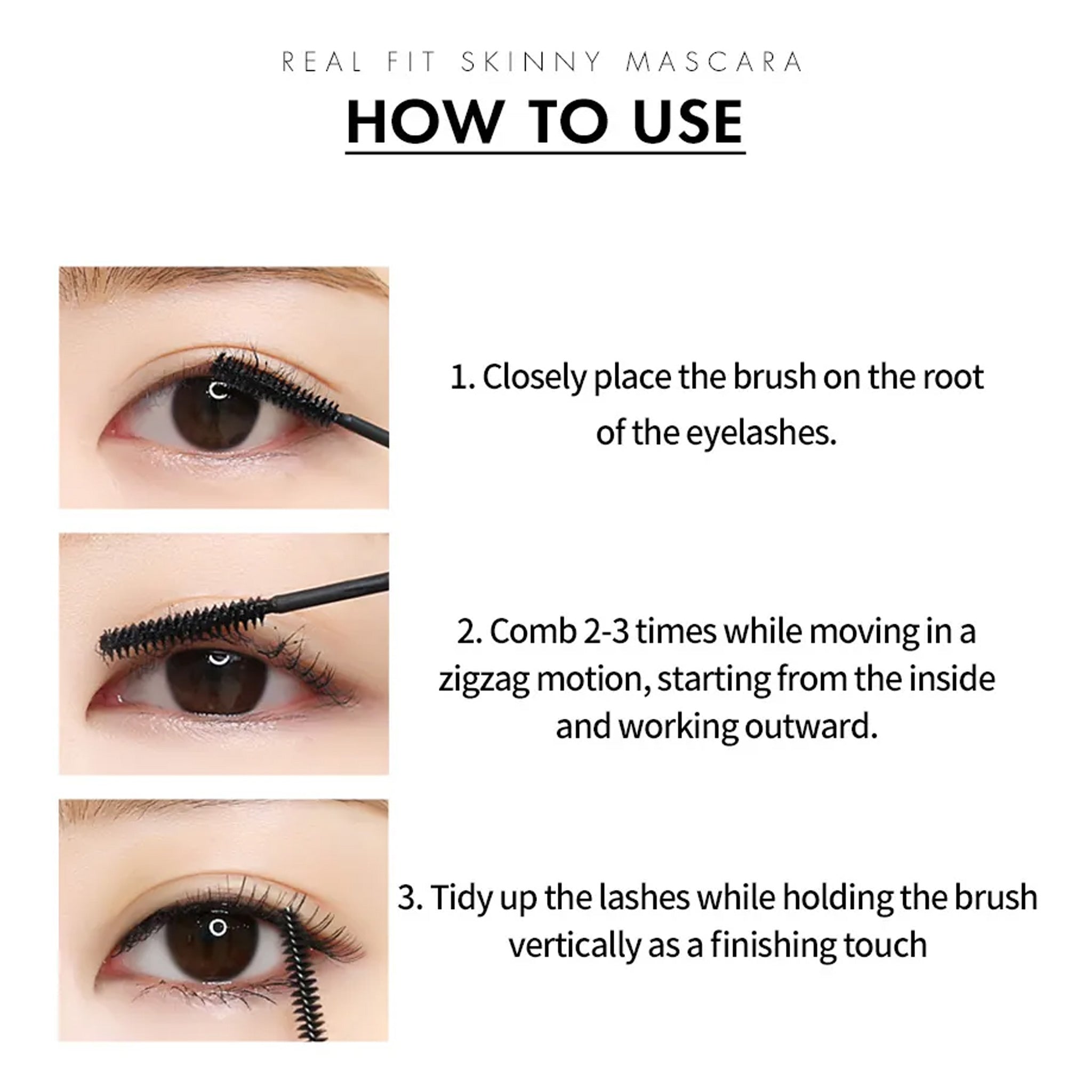 REAL FIT SKINNY MASCARA

HOW TO USE

1. Closely place the brush on the root of the eyelashes.

2. Comb 2-3 times while moving in a zigzag motion, starting from the inside and working outward.

3. Tidy up the lashes while holding the brush vertically as a finishing touch