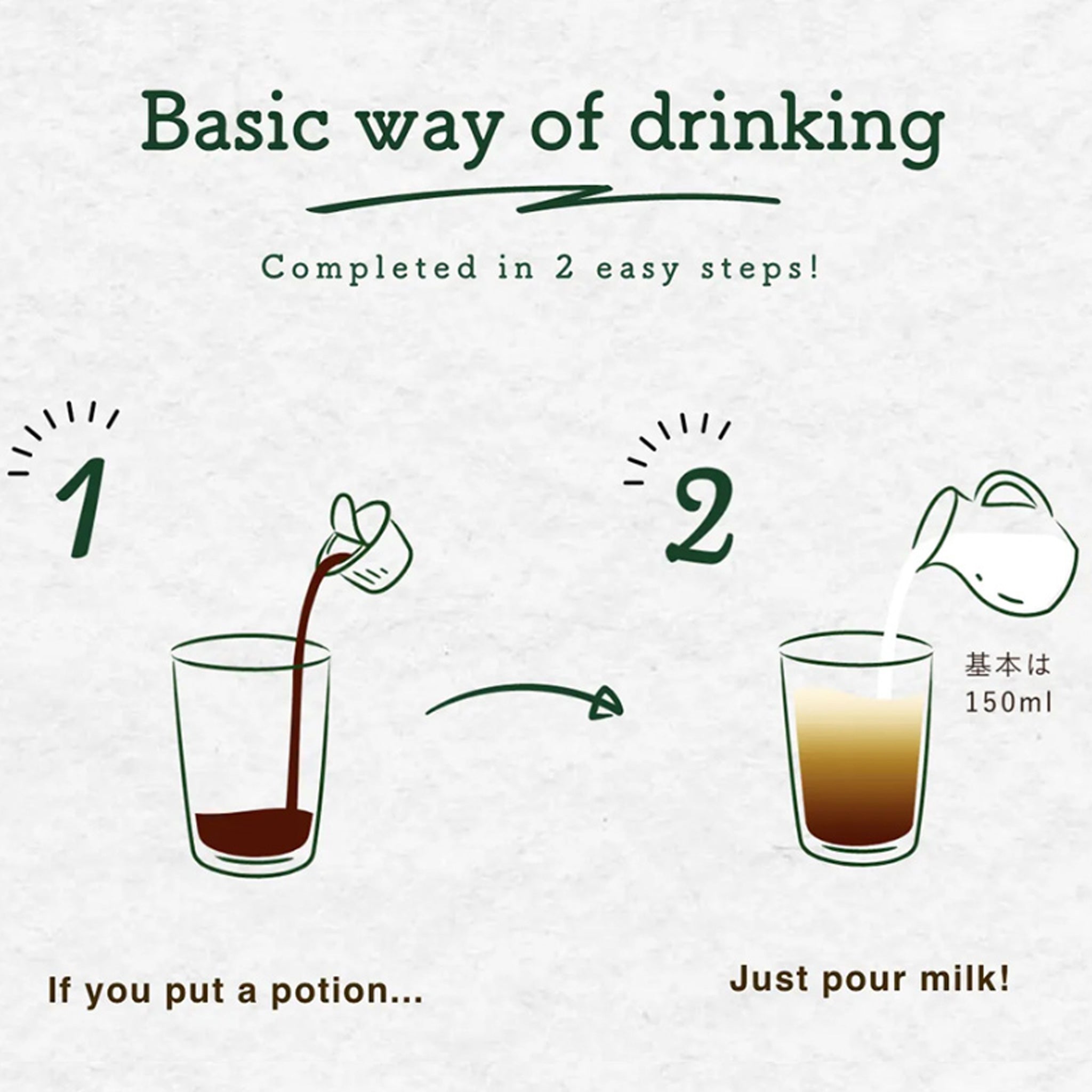 Basic way of drinking

Completed in 2 easy steps!

1

2

基本は
150ml

If you put a potion...

Just pour milk!